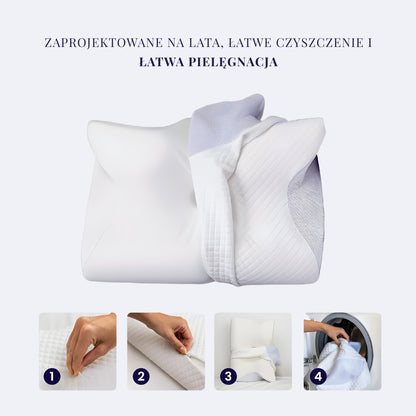 ZAPROJEKTOWANE NA LATA, ŁATWE CZYSZCZENIE I
ŁATWA PIELĘGNACJA

1

2

3

4