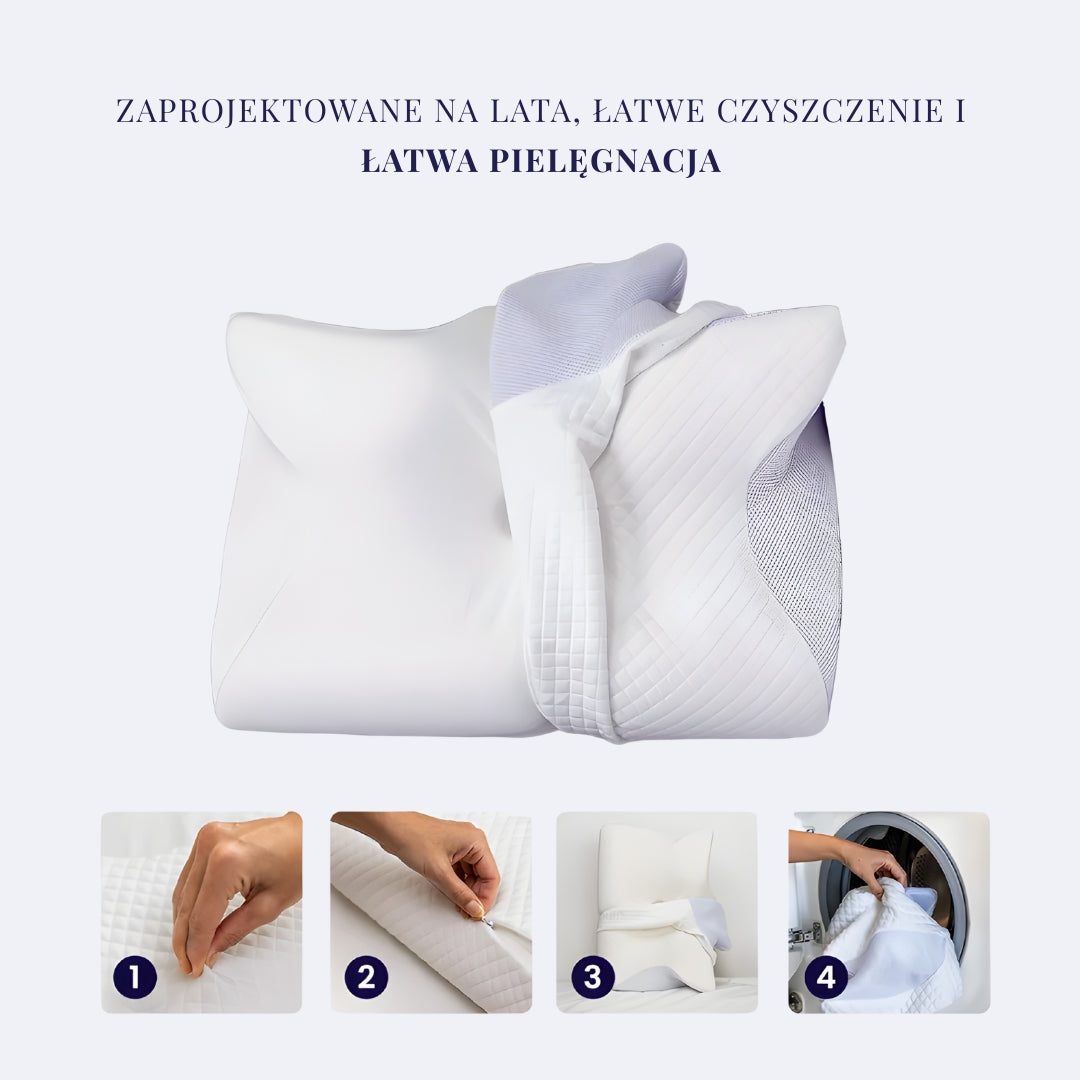 ZAPROJEKTOWANE NA LATA, ŁATWE CZYSZCZENIE I
ŁATWA PIELĘGNACJA

1

2

3

4